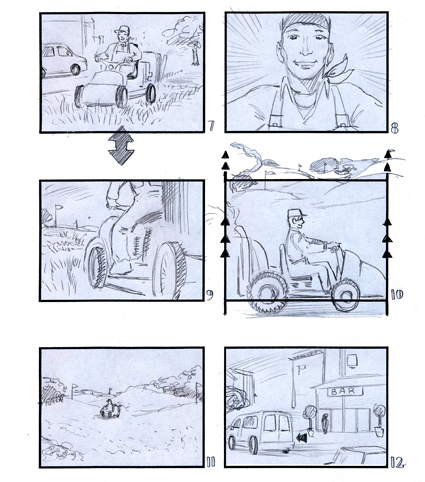 7

8

9

10

11

BAR

12